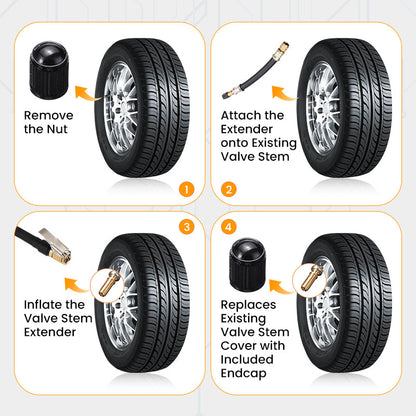 Remove the Nut

1

Attach the Extender onto Existing Valve Stem

2

3

Inflate the Valve Stem Extender

4

Replaces Existing Valve Stem Cover with Included Endcap