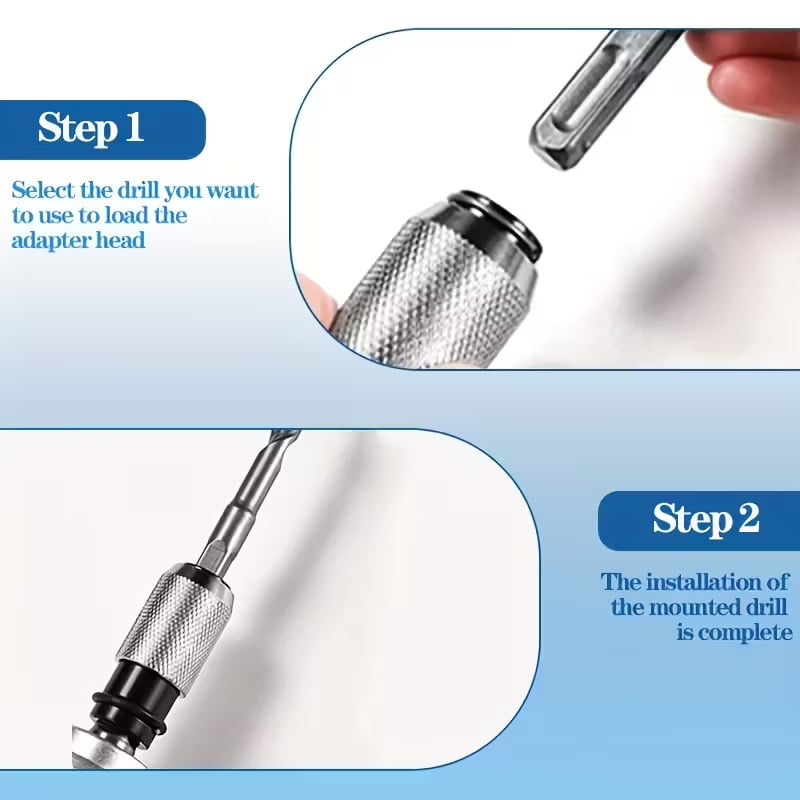 Step 1

Select the drill you want to use to load the adapter head

Step 2

The installation of the mounted drill is complete